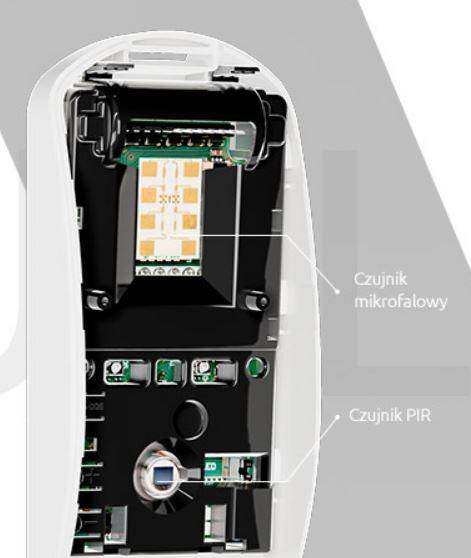 Czujnik mikrofalowy

Czujnik PIR