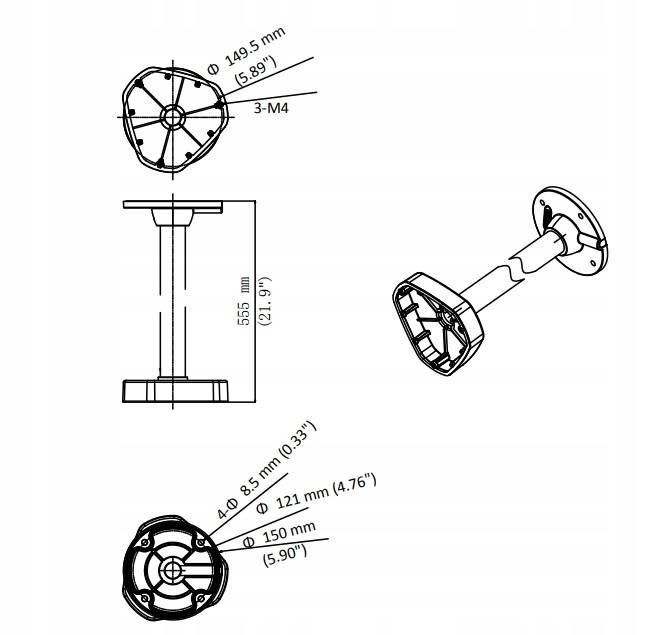 Φ 149.5 mm (5.89")

3-M4

555 mm (21.9")

4-Φ 8.5 mm (0.33")

Φ 121 mm (4.76")

Φ 150 mm (5.90")