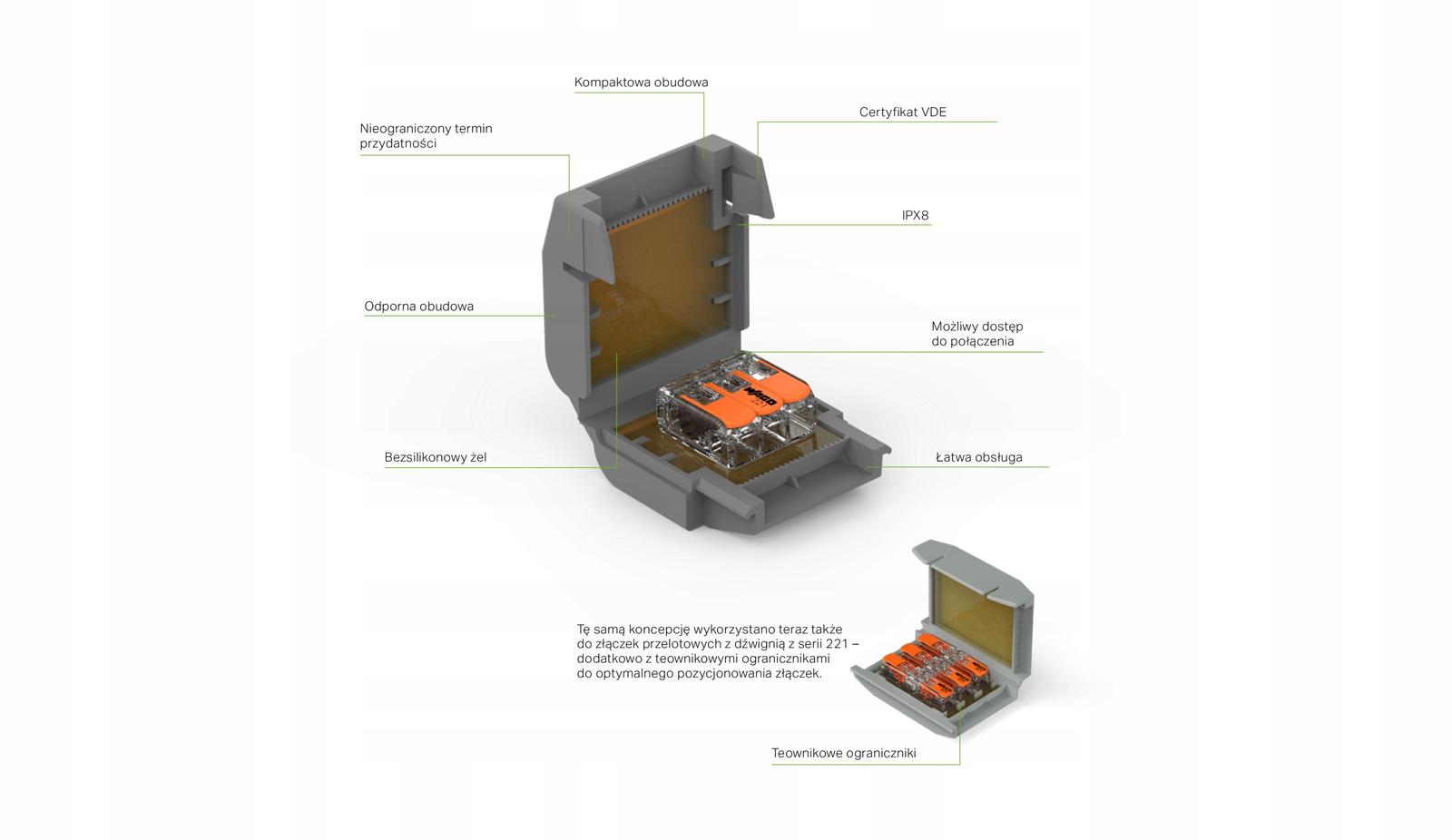 Kompaktowa obudowa

Nieograniczony termin przydatności

Certyfikat VDE

IPX8

Odporna obudowa

Możliwy dostęp do połączenia

WAGO

Bezsilikonowy żel

Łatwa obsługa

Tę samą koncepcję wykorzystano teraz także do złączek przelotowych z dźwignią z serii 221 – dodatkowo z teownikowymi ogranicznikami do optymalnego pozycjonowania złączek.

Teownikowe ograniczniki