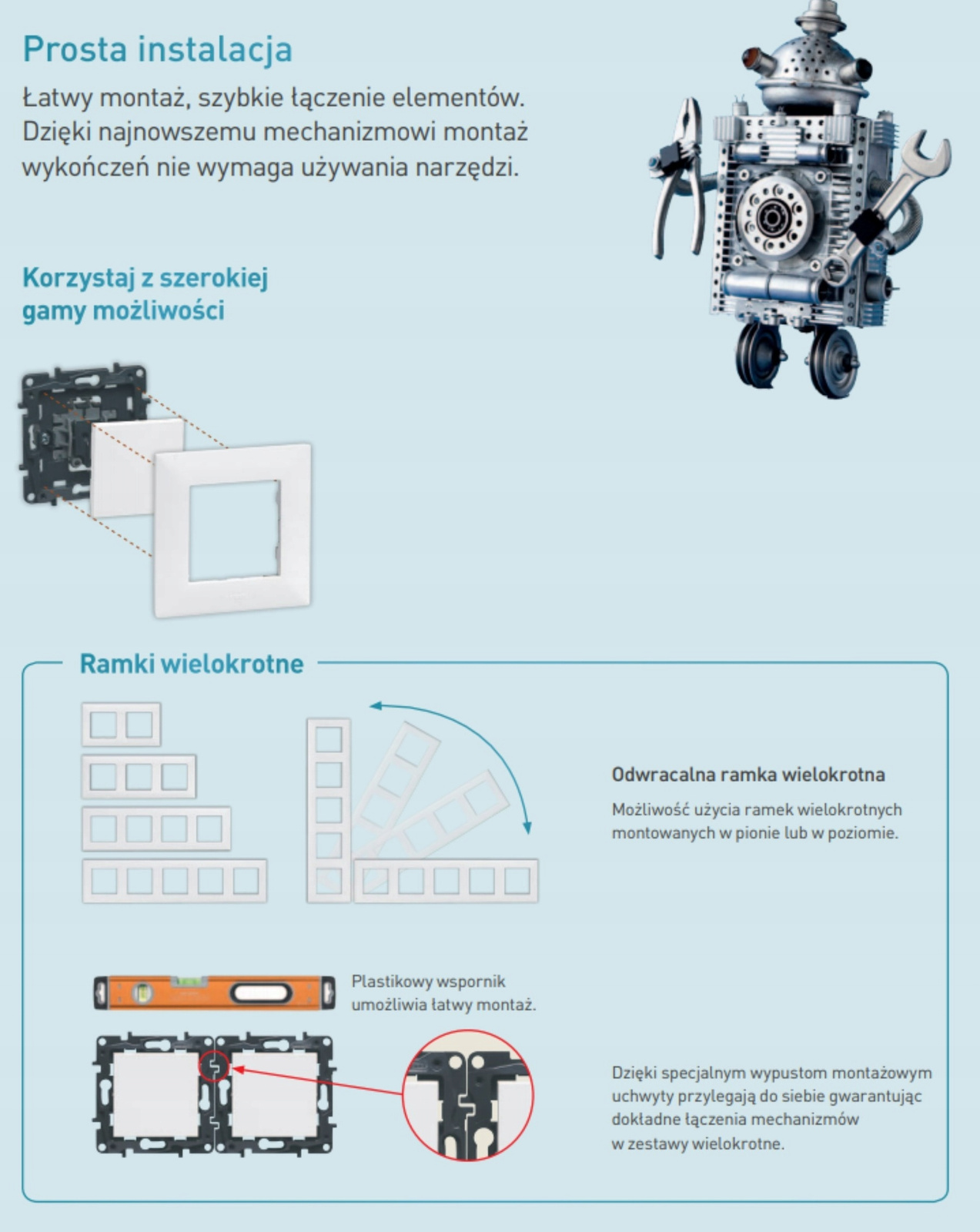 Prosta instalacja

Łatwy montaż, szybkie łączenie elementów. Dzięki najnowszemu mechanizmowi montaż wykończeń nie wymaga używania narzędzi.

Korzystaj z szerokiej gamy możliwości

Ramki wielokrotne

Odwracalna ramka wielokrotna

Możliwość użycia ramek wielokrotnych montowanych w pionie lub w poziomie.

Plastikowy wspornik umożliwia łatwy montaż.

Dzięki specjalnym wypustom montażowym uchwyty przylegają do siebie gwarantując dokładne łączenia mechanizmów w zestawy wielokrotne.